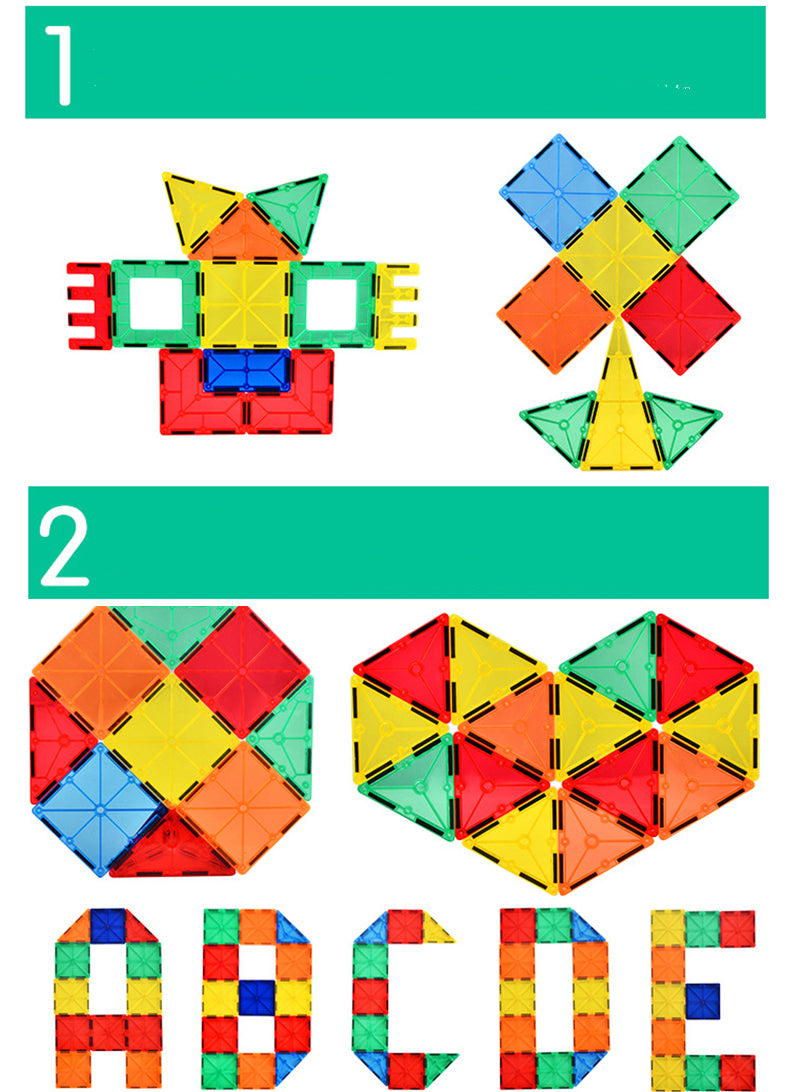 1

2